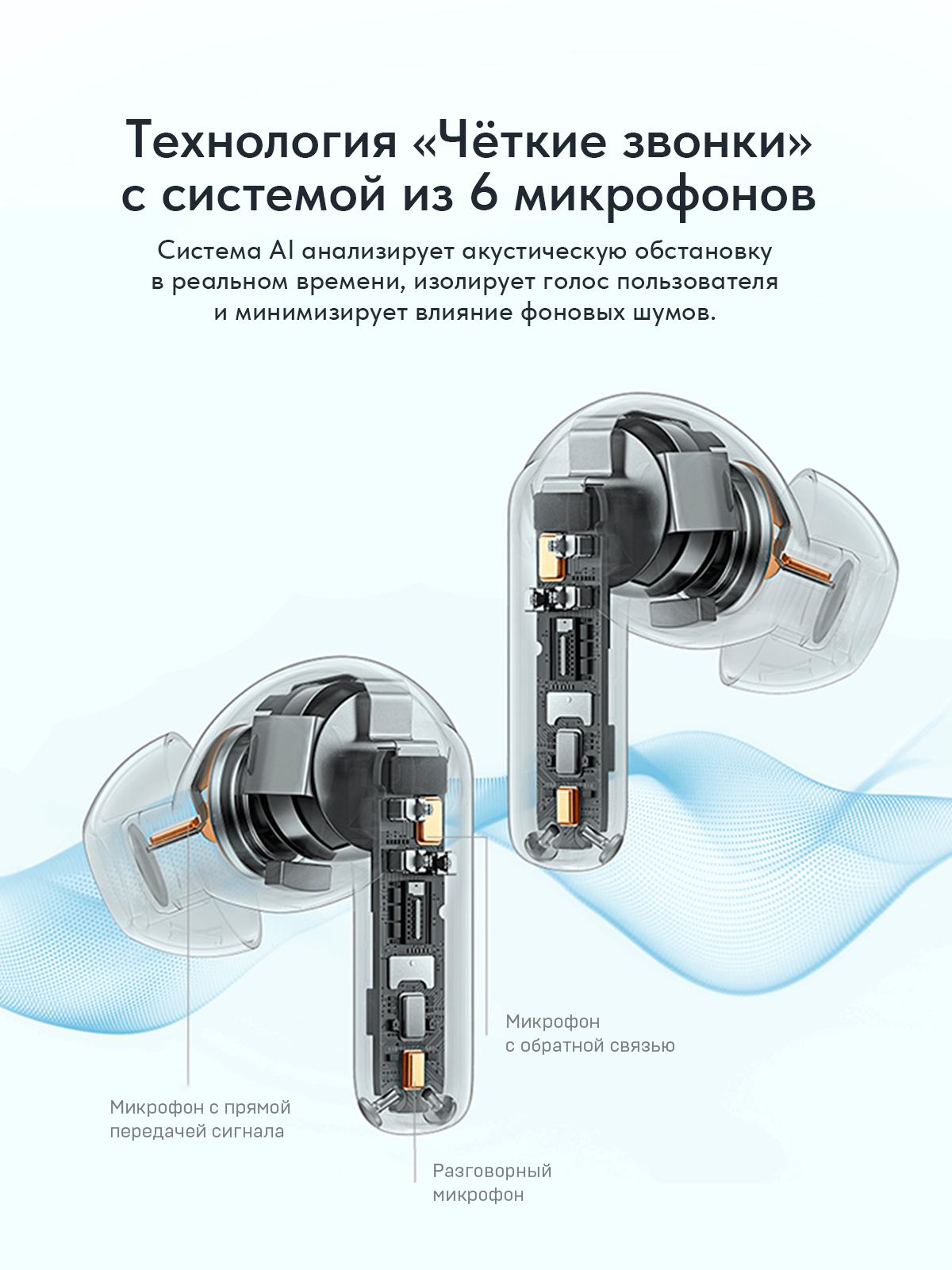 Технология «Чёткие звонки» с системой из 6 микрофонов

Система AI анализирует акустическую обстановку в реальном времени, изолирует голос пользователя и минимизирует влияние фоновых шумов.

Микрофон с обратной связью

Микрофон с прямой передачей сигнала

Разговорный микрофон